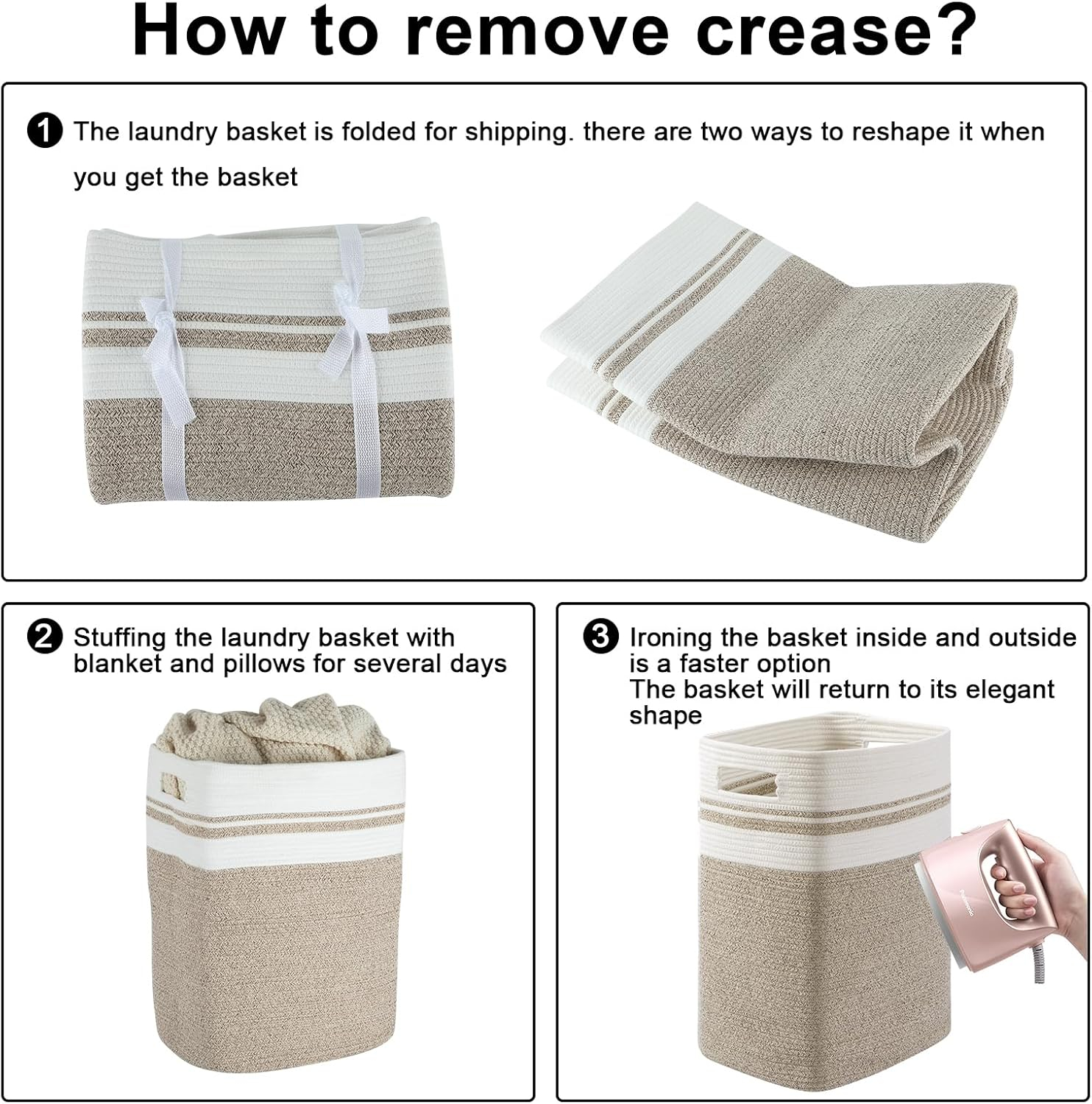 How to remove crease?

❶ The laundry basket is folded for shipping. there are two ways to reshape it when you get the basket

❷ Stuffing the laundry basket with blanket and pillows for several days

❸ Ironing the basket inside and outside is a faster option
The basket will return to its elegant shape

Panasonic