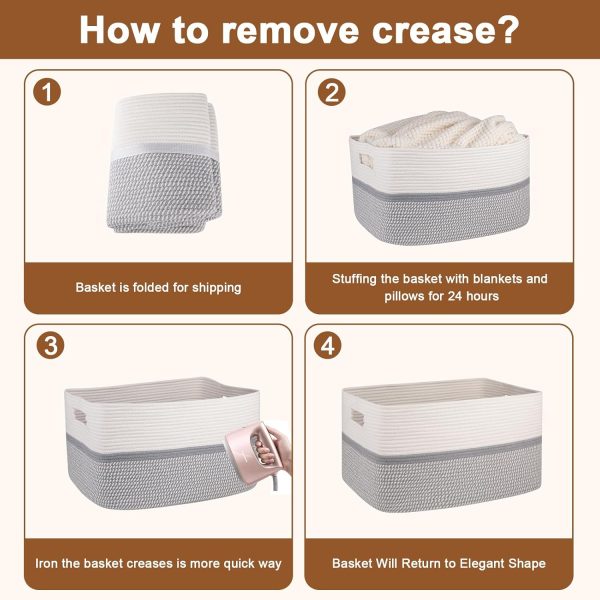 How to remove crease?

1

Basket is folded for shipping

2

Stuffing the basket with blankets and pillows for 24 hours

3

Iron the basket creases is more quick way

4

Basket Will Return to Elegant Shape